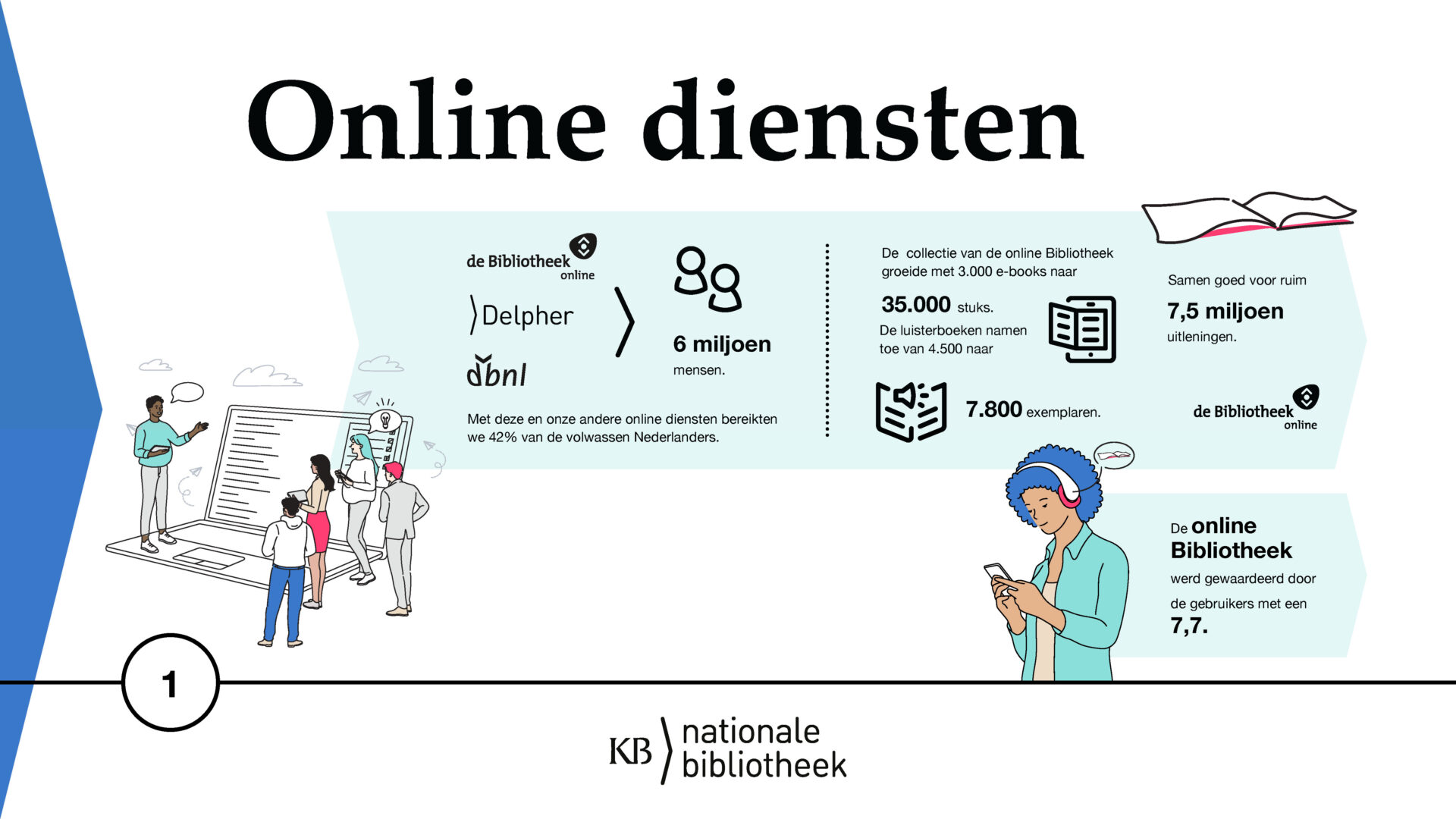 Online diensten

de Bibliotheek online

Delpher

dbnl

6 miljoen mensen.

Met deze en onze andere online diensten bereikten we 42% van de volwassen Nederlanders.

De collectie van de online Bibliotheek groeide met 3.000 e-books naar

35.000 stuks.

De luisterboeken namen toe van 4.500 naar

7.800 exemplaren.

Samen goed voor ruim

7,5 miljoen uitleningen.

de Bibliotheek online

De online Bibliotheek werd gewaardeerd door de gebruikers met een 7,7.

1

KB nationale bibliotheek