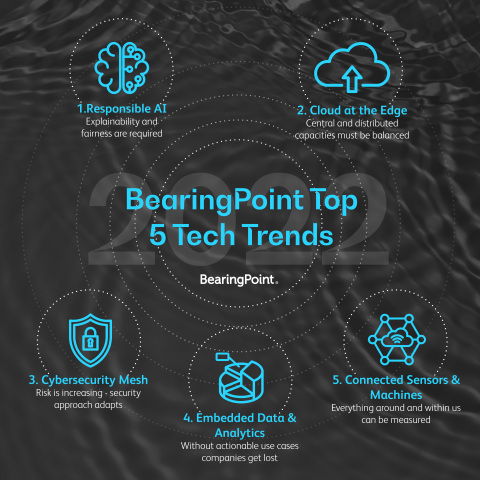 1.Responsible AI
Explainability and fairness are required

2. Cloud at the Edge
Central and distributed capacities must be balanced

2022

BearingPoint Top 5 Tech Trends

BearingPoint.

3. Cybersecurity Mesh
Risk is increasing - security approach adapts

4. Embedded Data & Analytics
Without actionable use cases companies get lost

5. Connected Sensors & Machines
Everything around and within us can be measured